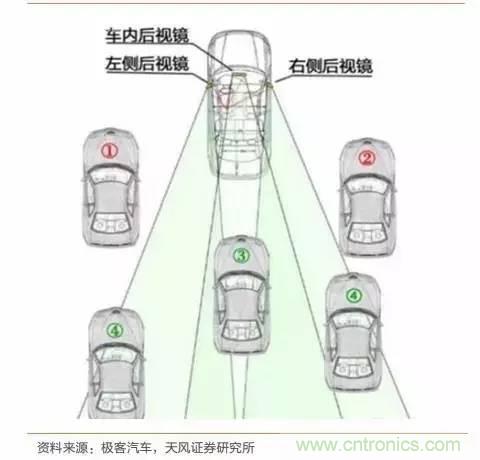 车内后视镜
左侧后视镜
右侧后视镜

①
②
③
④
④

资料来源：极客汽车，天风证券研究所
www.cntronics.com